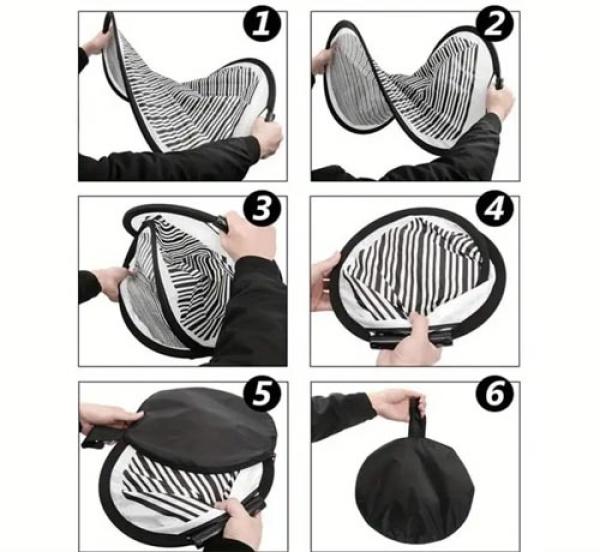 1

2

3

4

5

6